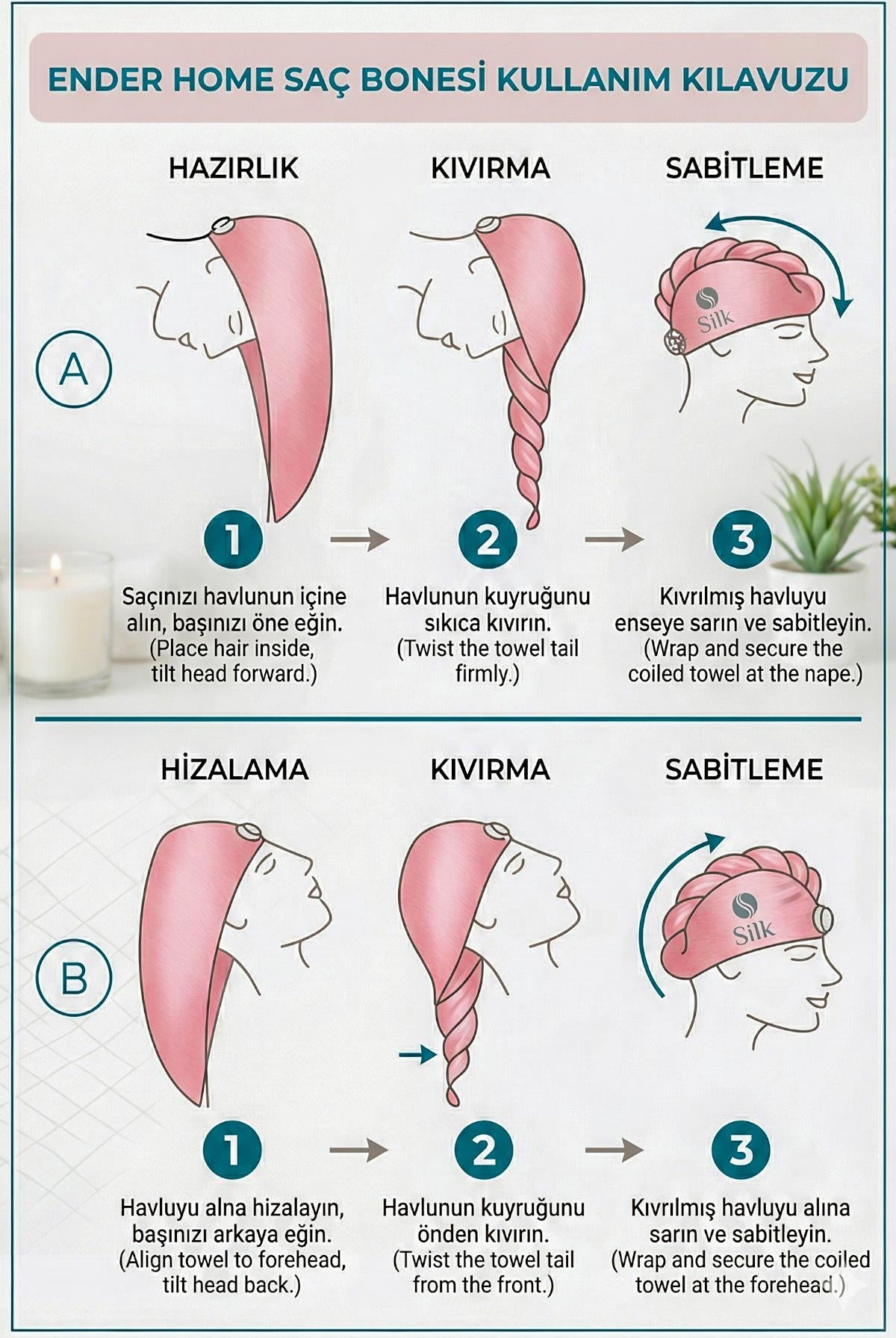 ENDER HOME SAÇ BONESİ KULLANIM KILAVUZU

A

HAZIRLIK

1

Saçınızı havlunun içine alın, başınızı öne eğin. (Place hair inside, tilt head forward.)

KIVIRMA

2

Havlunun kuyruğunu sıkıca kıvırın. (Twist the towel tail firmly.)

SABİTLEME

Silk

3

Kıvrılmış havluyu enseye sarın ve sabitleyin. (Wrap and secure the coiled towel at the nape.)

B

HİZALAMA

1

Havluyu alna hizalayın, başınızı arkaya eğin. (Align towel to forehead, tilt head back.)

KIVIRMA

2

Havlunun kuyruğunu önden kıvırın. (Twist the towel tail from the front.)

SABİTLEME

Silk

3

Kıvrılmış havluyu alına sarın ve sabitleyin. (Wrap and secure the coiled towel at the forehead.)